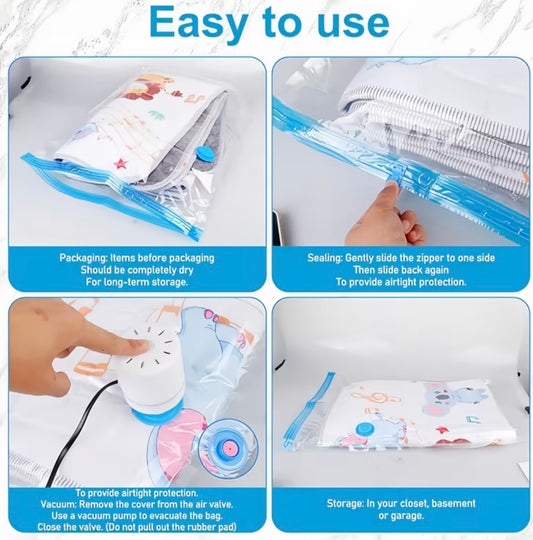 Easy to use

Packaging: Items before packaging
Should be completely dry
For long-term storage.

Sealing: Gently slide the zipper to one side
Then slide back again
To provide airtight protection.

To provide airtight protection.
Vacuum: Remove the cover from the air valve.
Use a vacuum pump to evacuate the bag.
Close the valve. (Do not pull out the rubber pad)

Storage: In your closet, basement
or garage.